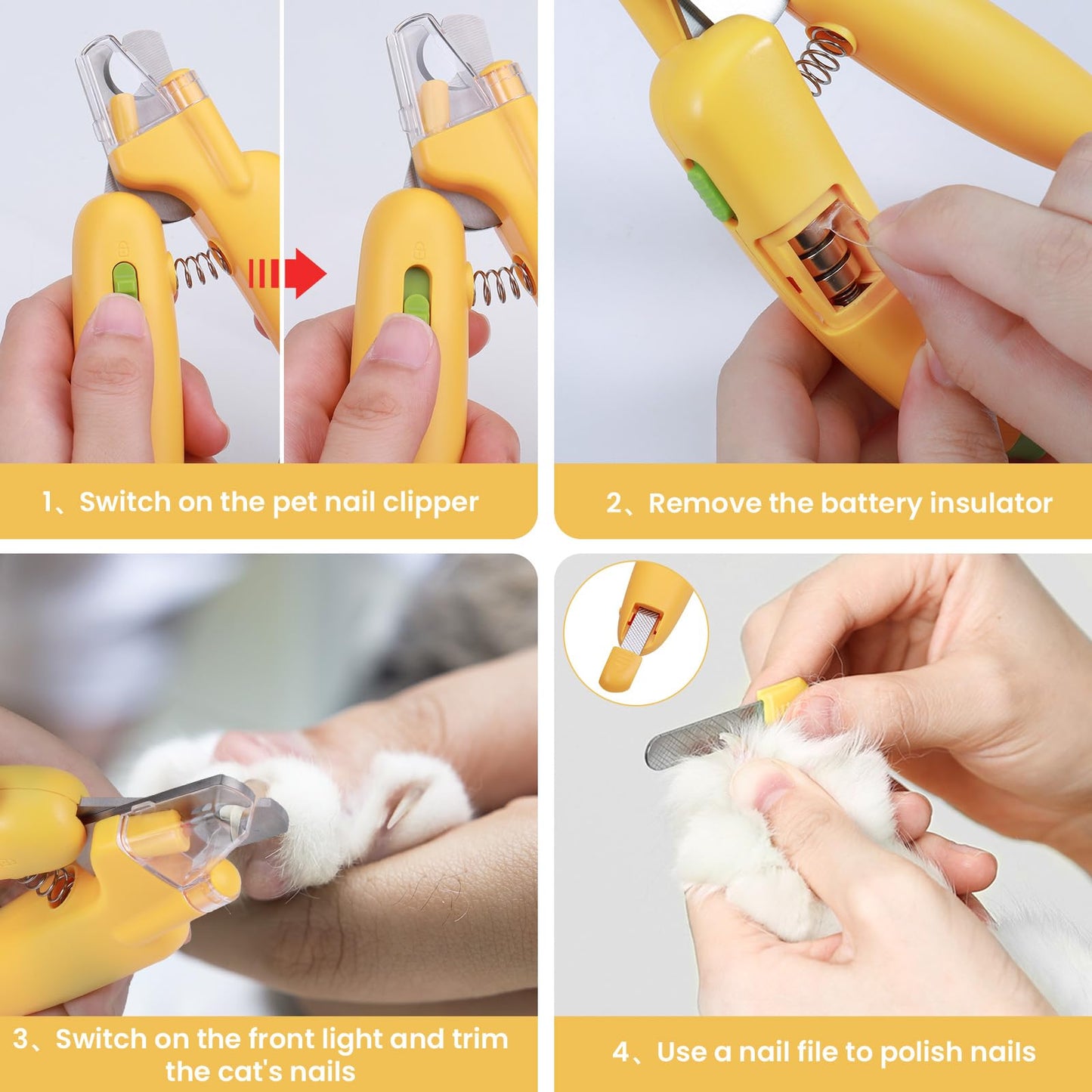 1、Switch on the pet nail clipper

2、Remove the battery insulator

3、Switch on the front light and trim the cat's nails

4、Use a nail file to polish nails