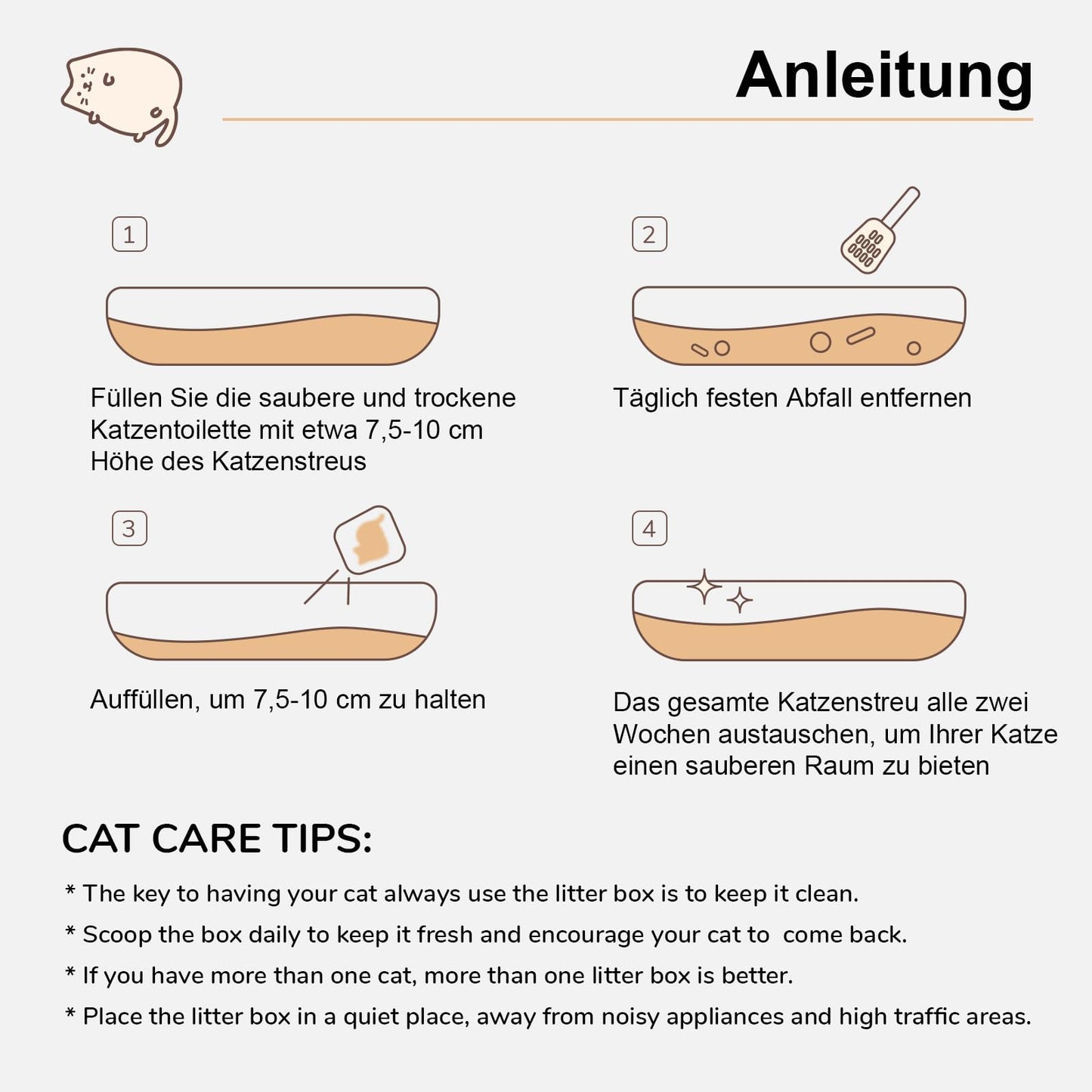 Anleitung

1

Füllen Sie die saubere und trockene Katzentoilette mit etwa 7,5-10 cm Höhe des Katzenstreus

2

Täglich festen Abfall entfernen

3

Auffüllen, um 7,5-10 cm zu halten

4

Das gesamte Katzenstreu alle zwei Wochen austauschen, um Ihrer Katze einen sauberen Raum zu bieten

CAT CARE TIPS:

* The key to having your cat always use the litter box is to keep it clean.

* Scoop the box daily to keep it fresh and encourage your cat to come back.

* If you have more than one cat, more than one litter box is better.

* Place the litter box in a quiet place, away from noisy appliances and high traffic areas.