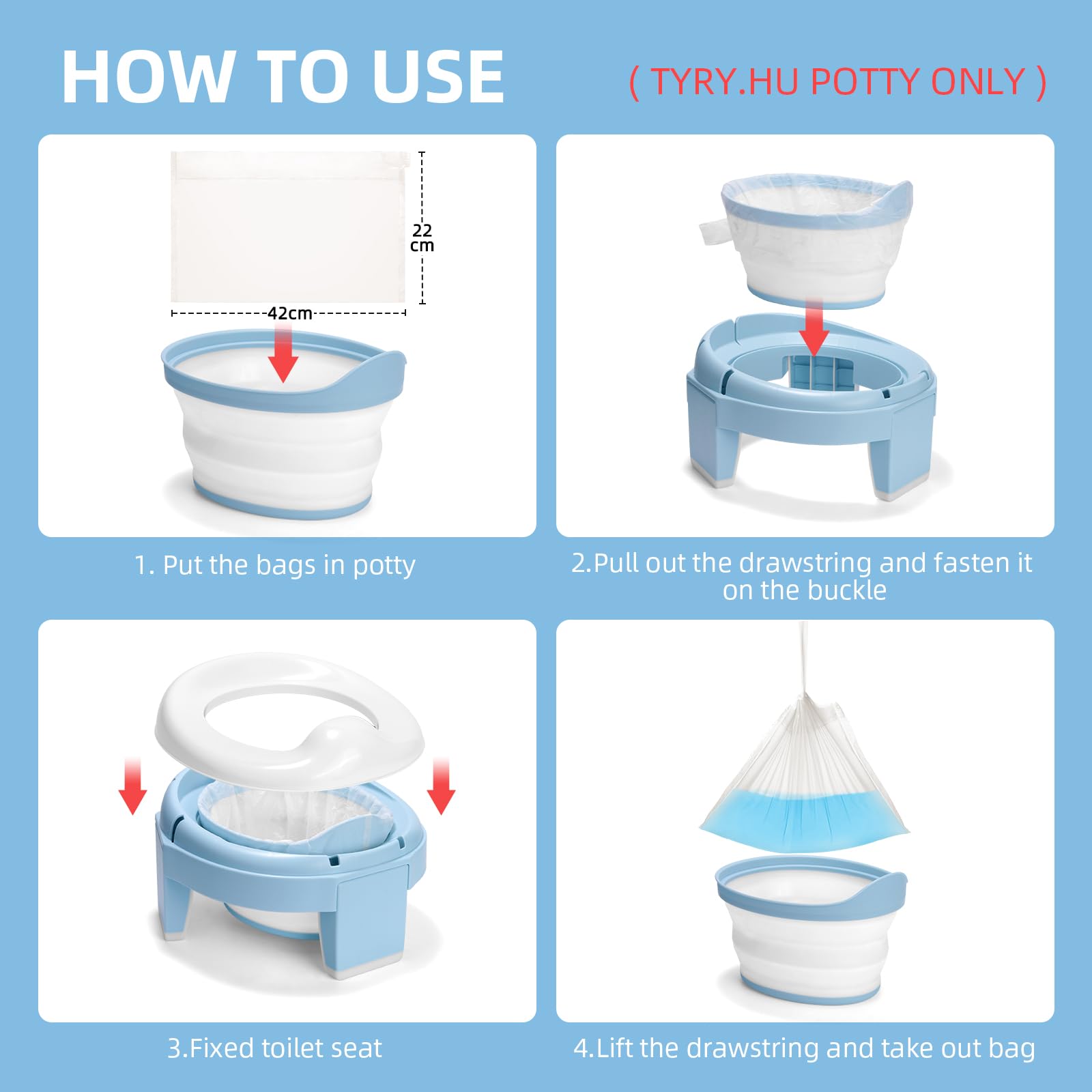 HOW TO USE

( TYRY.HU POTTY ONLY )

22 cm

42cm

1. Put the bags in potty

2.Pull out the drawstring and fasten it on the buckle

3.Fixed toilet seat

4.Lift the drawstring and take out bag